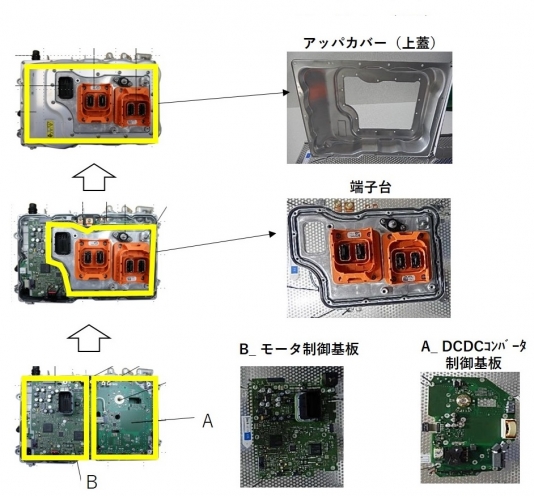 アッパカバー（上蓋）

端子台

B_ モータ制御基板

A_ DCDCｺﾝﾊﾞｰﾀ制御基板

A

B